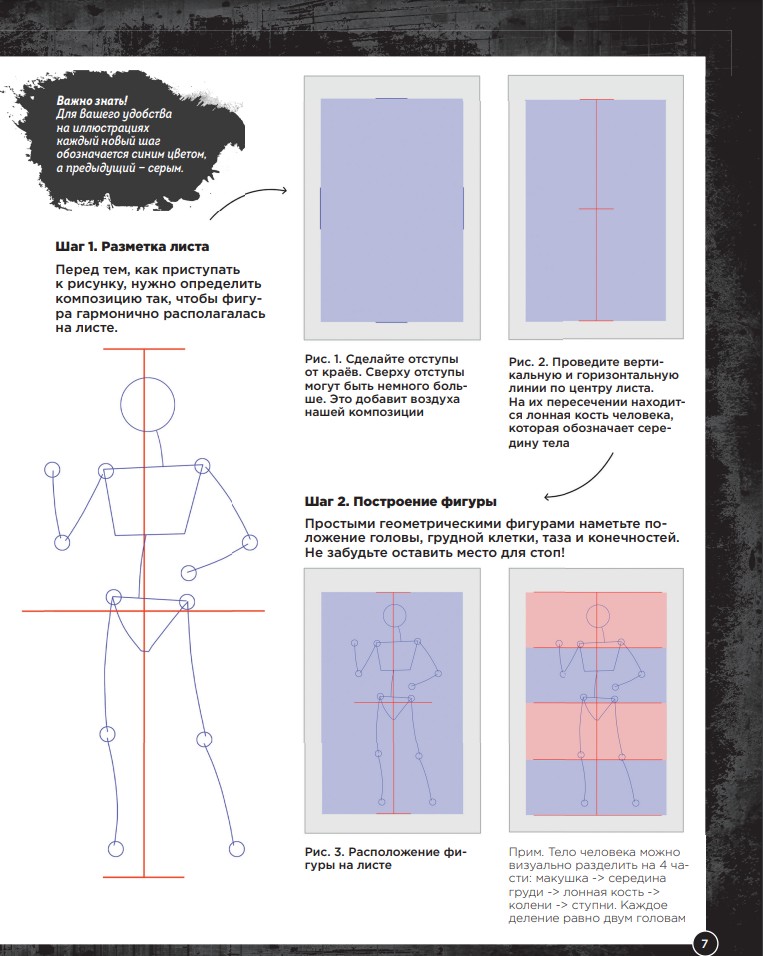 Важно знать!
Для вашего удобства на иллюстрациях каждый новый шаг обозначается синим цветом, а предыдущий – серым.

Шаг 1. Разметка листа

Перед тем, как приступать к рисунку, нужно определить композицию так, чтобы фигура гармонично располагалась на листе.

Рис. 1. Сделайте отступы от краёв. Сверху отступы могут быть немного больше. Это добавит воздуха нашей композиции

Рис. 2. Проведите вертикальную и горизонтальную линии по центру листа. На их пересечении находится лонная кость человека, которая обозначает середину тела

Шаг 2. Построение фигуры

Простыми геометрическими фигурами наметьте положение головы, грудной клетки, таза и конечностей. Не забудьте оставить место для стоп!

Рис. 3. Расположение фигуры на листе

Прим. Тело человека можно визуально разделить на 4 части: макушка -> середина груди -> лонная кость -> колени -> ступни. Каждое деление равно двум головам

7